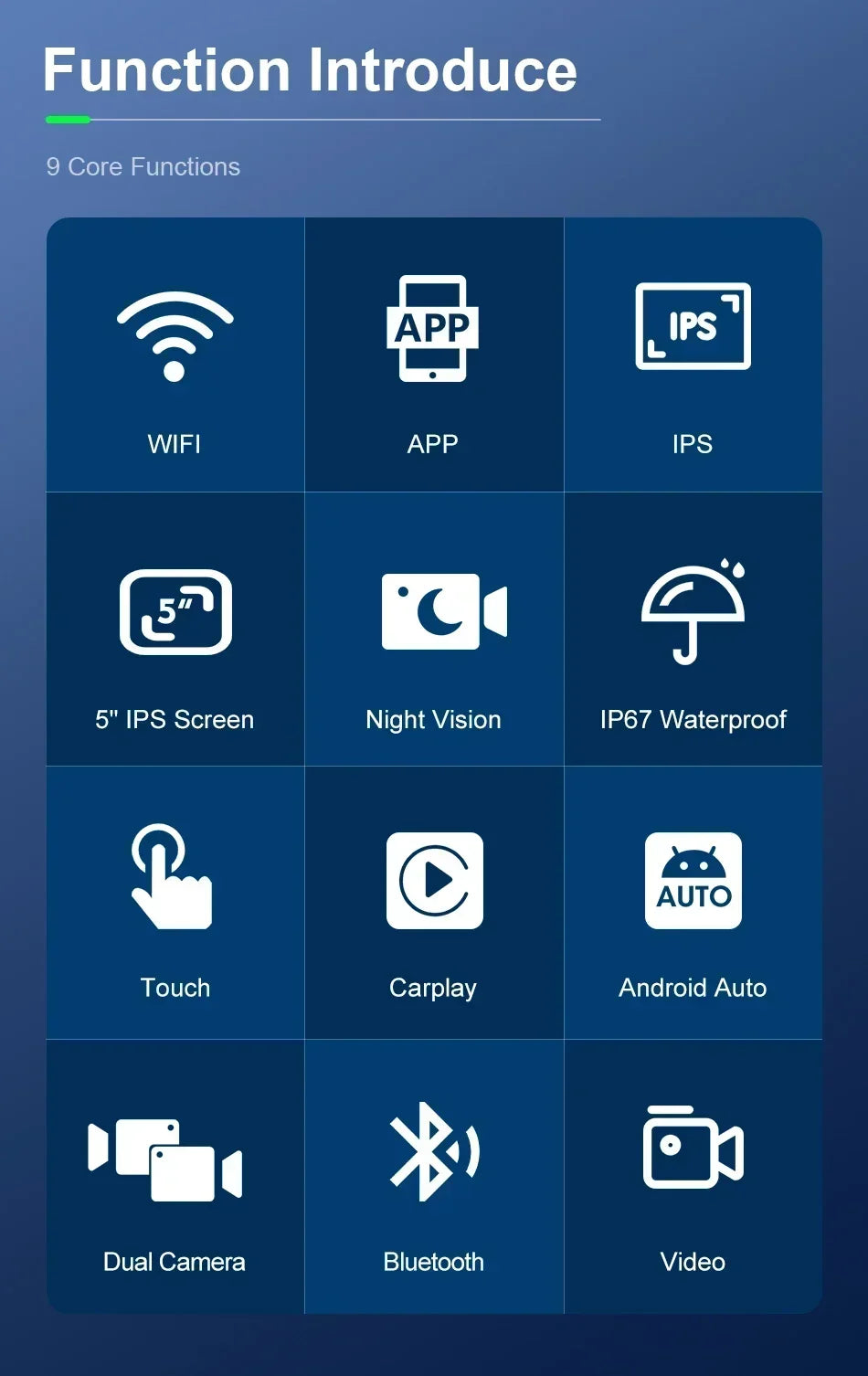 Function Introduce

9 Core Functions

APP

WIFI

APP

IPS

IPS

5"

5" IPS Screen

Night Vision

IP67 Waterproof

Touch

Carplay

AUTO

Android Auto

Dual Camera

Bluetooth

Video